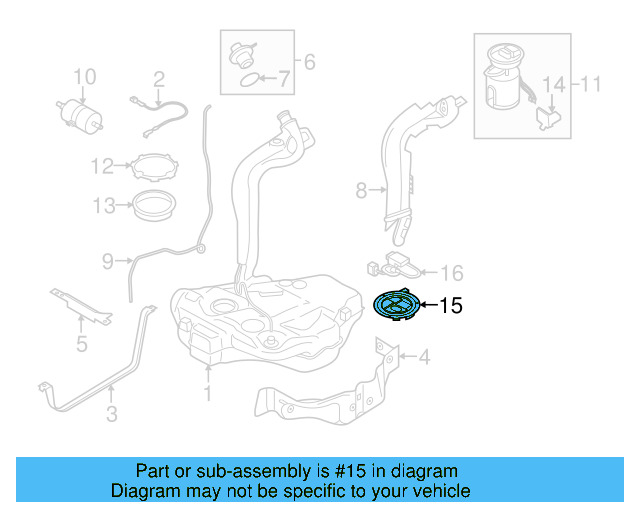 10
2
6
7
14
11
12
13
8
9
16
15
5
4
1
3

Part or sub-assembly is #15 in diagram
Diagram may not be specific to your vehicle