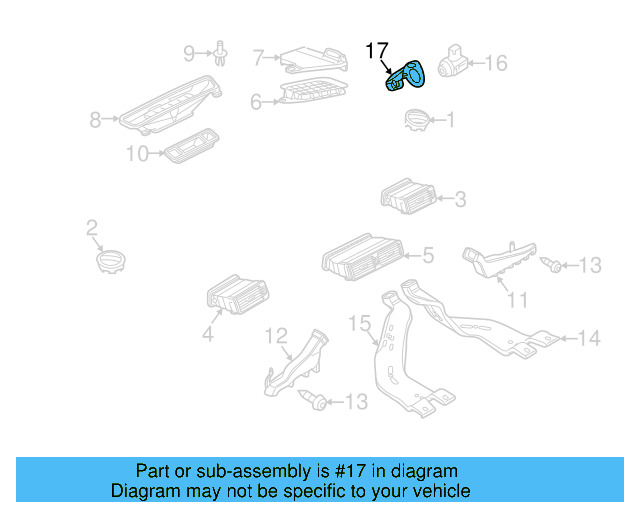 9
7
17
16
8
6
1
10
3
2
5
13
11
4
12
15
14
13

Part or sub-assembly is #17 in diagram
Diagram may not be specific to your vehicle