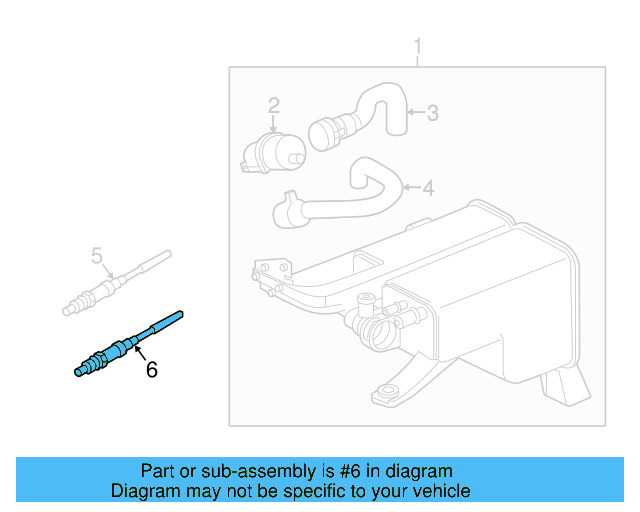 1
2
3
4
5
6

Part or sub-assembly is #6 in diagram
Diagram may not be specific to your vehicle