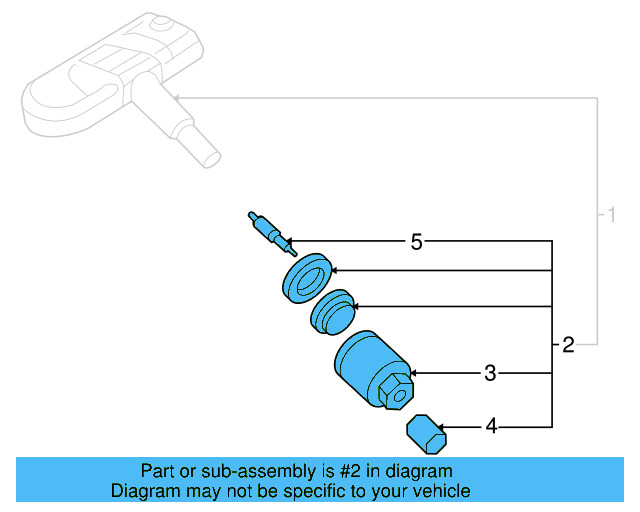 1
5
2
3
4

Part or sub-assembly is #2 in diagram
Diagram may not be specific to your vehicle