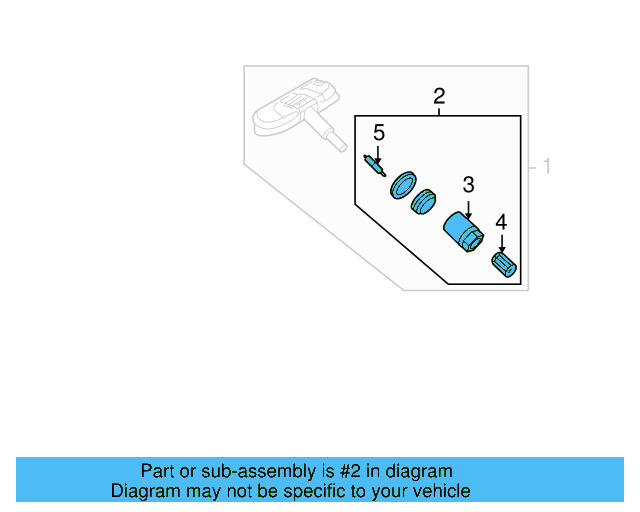 2
5
1
3
4

Part or sub-assembly is #2 in diagram
Diagram may not be specific to your vehicle