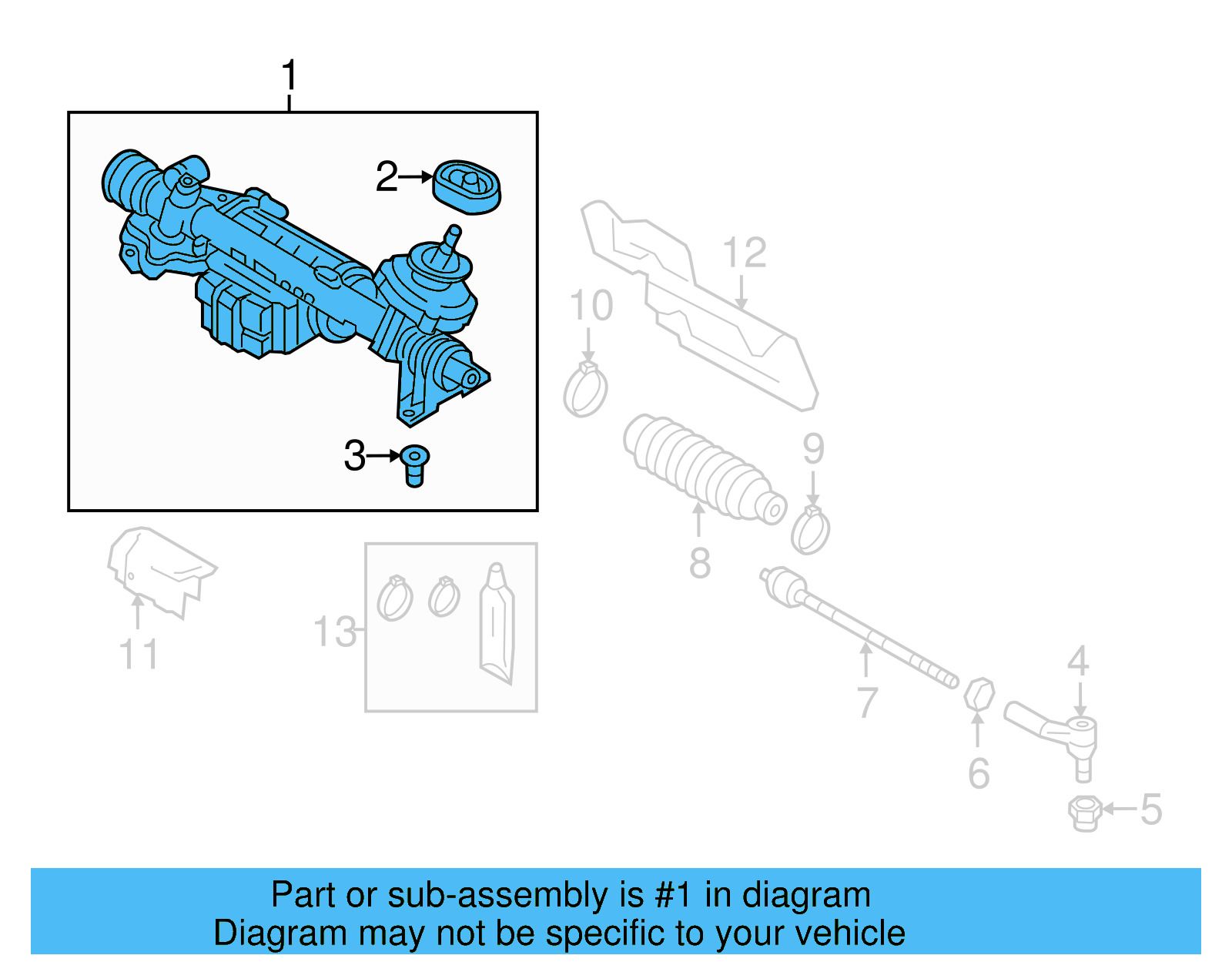 1
2
3
12
10
9
8
11
13
7
4
6
5

Part or sub-assembly is #1 in diagram
Diagram may not be specific to your vehicle