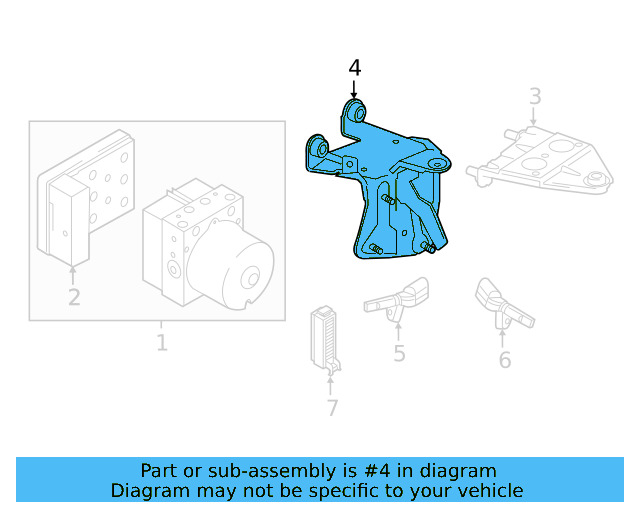 4
3
2
1
5
6
7

Part or sub-assembly is #4 in diagram
Diagram may not be specific to your vehicle