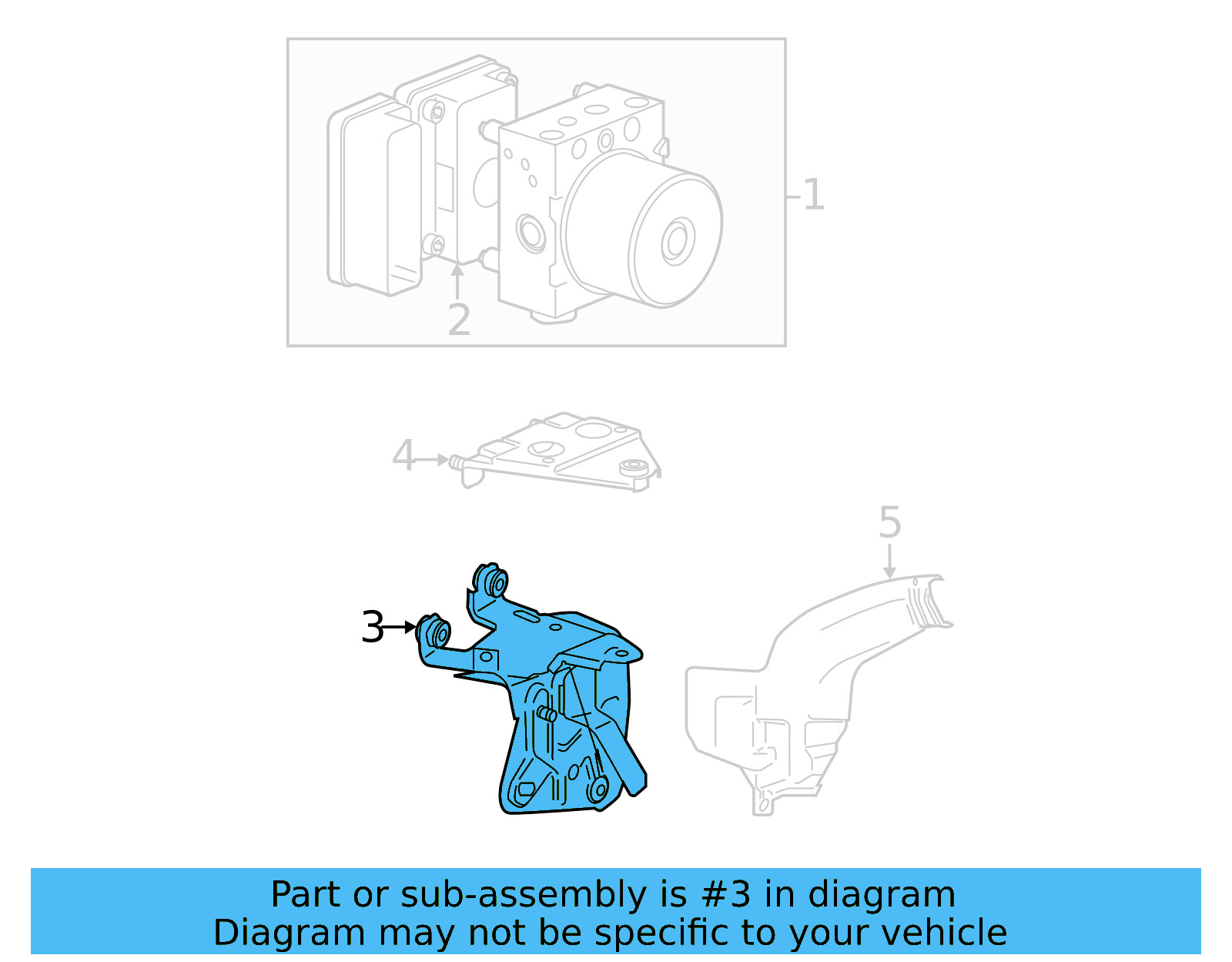 1
2
4
5
3

Part or sub-assembly is #3 in diagram
Diagram may not be specific to your vehicle