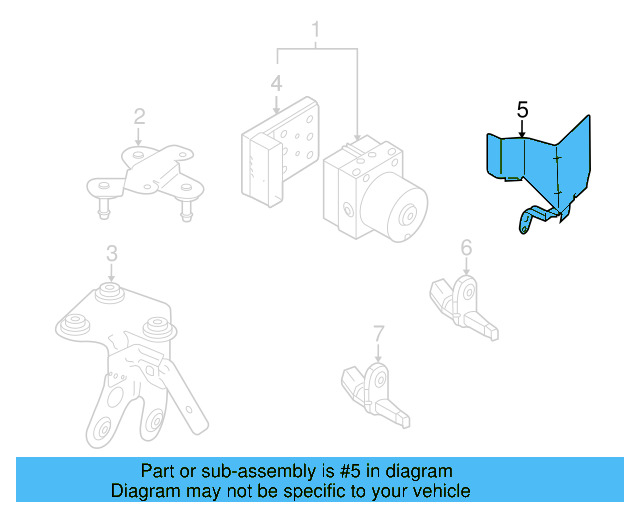 1
4
2
5
3
6
7

Part or sub-assembly is #5 in diagram
Diagram may not be specific to your vehicle