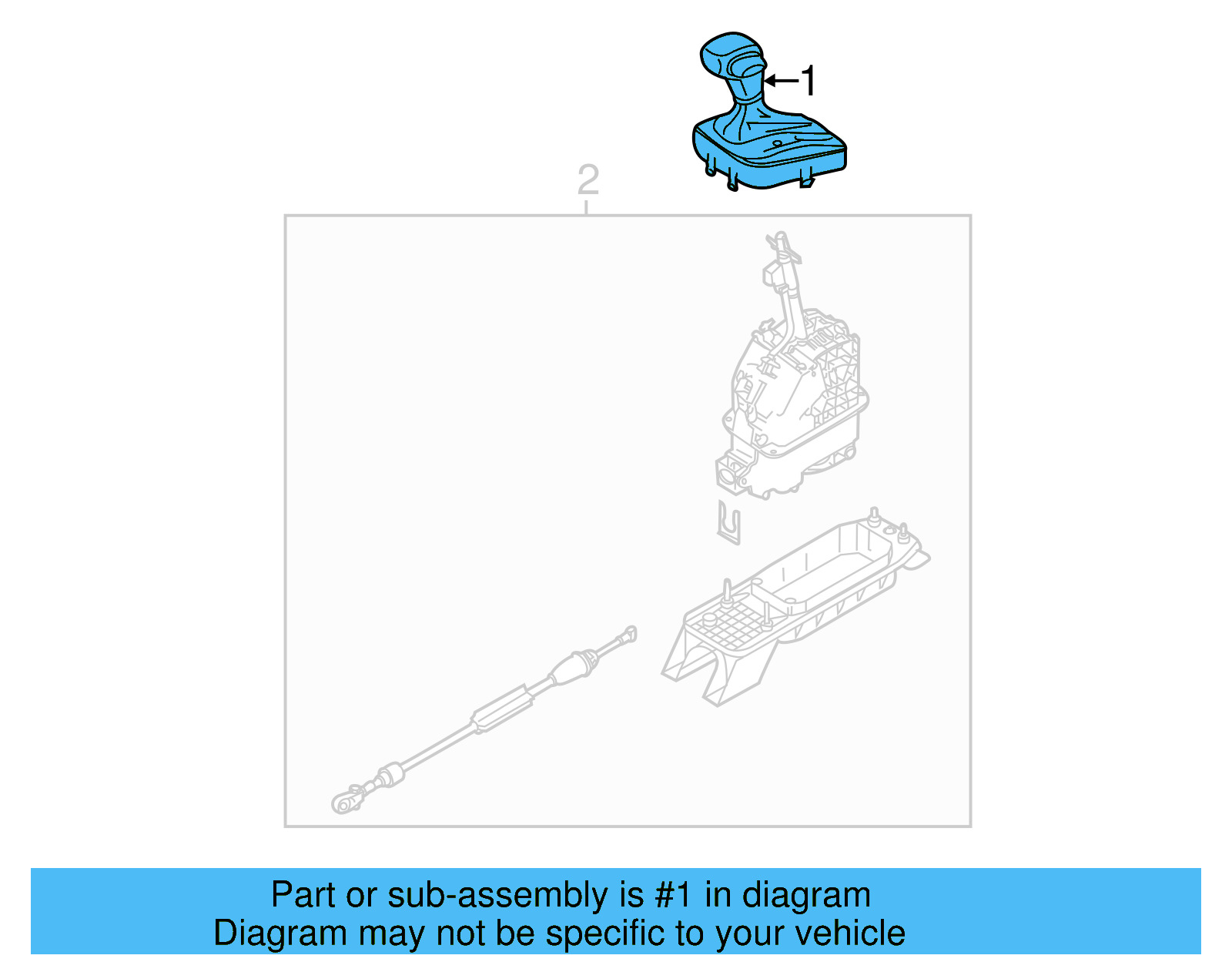 1

2

Part or sub-assembly is #1 in diagram
Diagram may not be specific to your vehicle