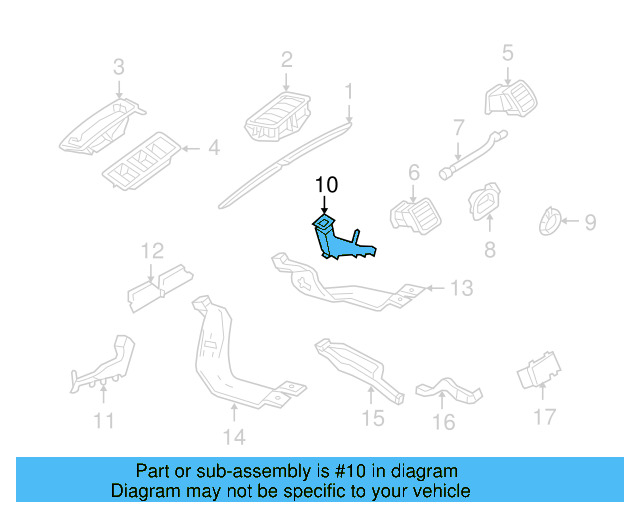 3
2
1
5
4
7
10
6
8
9
12
13
11
14
15
16
17

Part or sub-assembly is #10 in diagram
Diagram may not be specific to your vehicle