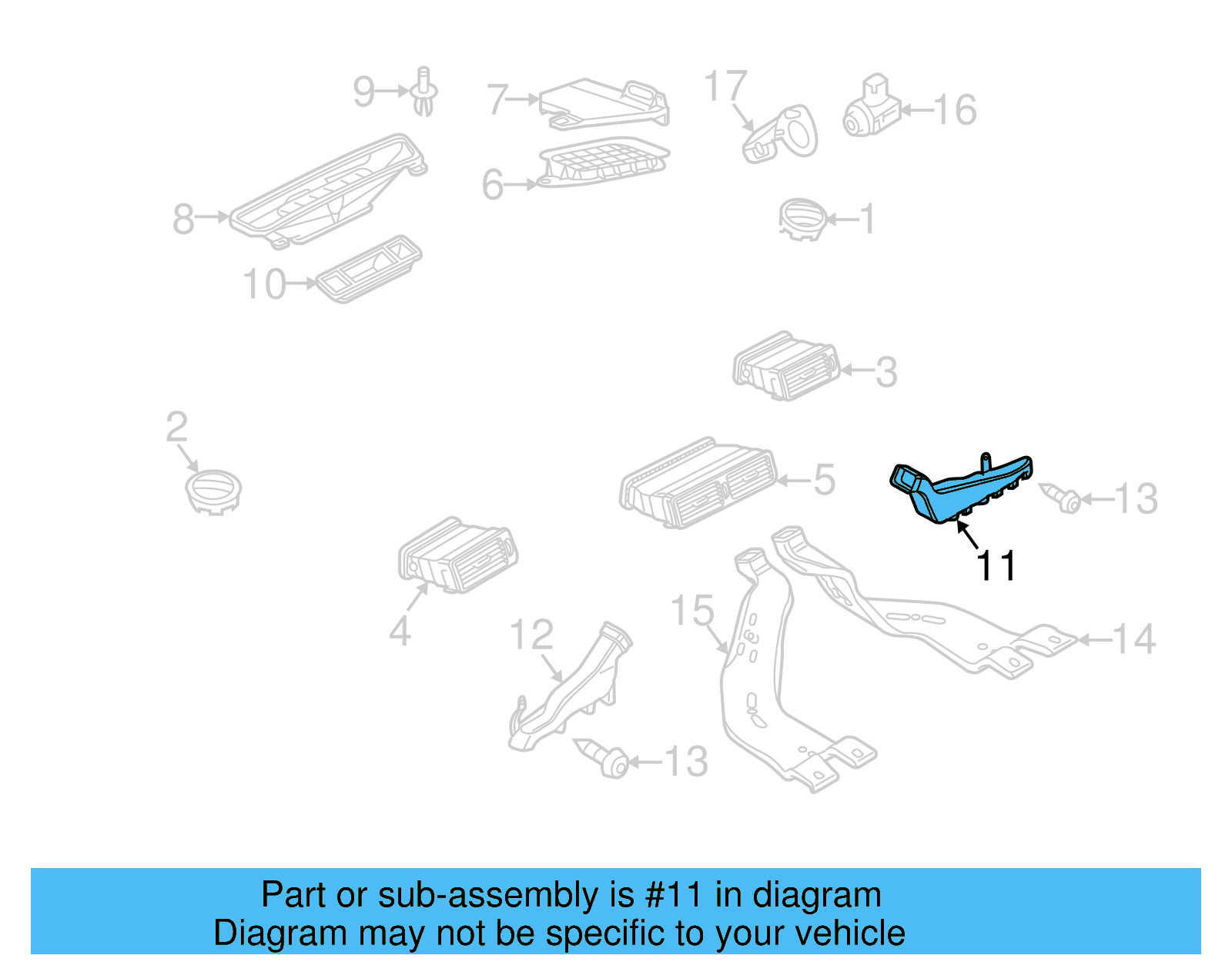 9
7
17
16
8
6
1
10
3
2
5
13
11
4
12
15
14
13

Part or sub-assembly is #11 in diagram
Diagram may not be specific to your vehicle