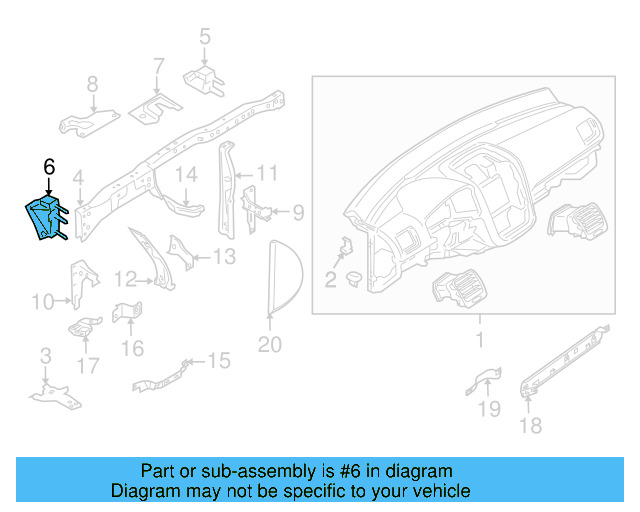 5
7
8
6
4
14
11
9
13
12
10
16
17
3
15
20
2
1
19
18

Part or sub-assembly is #6 in diagram
Diagram may not be specific to your vehicle