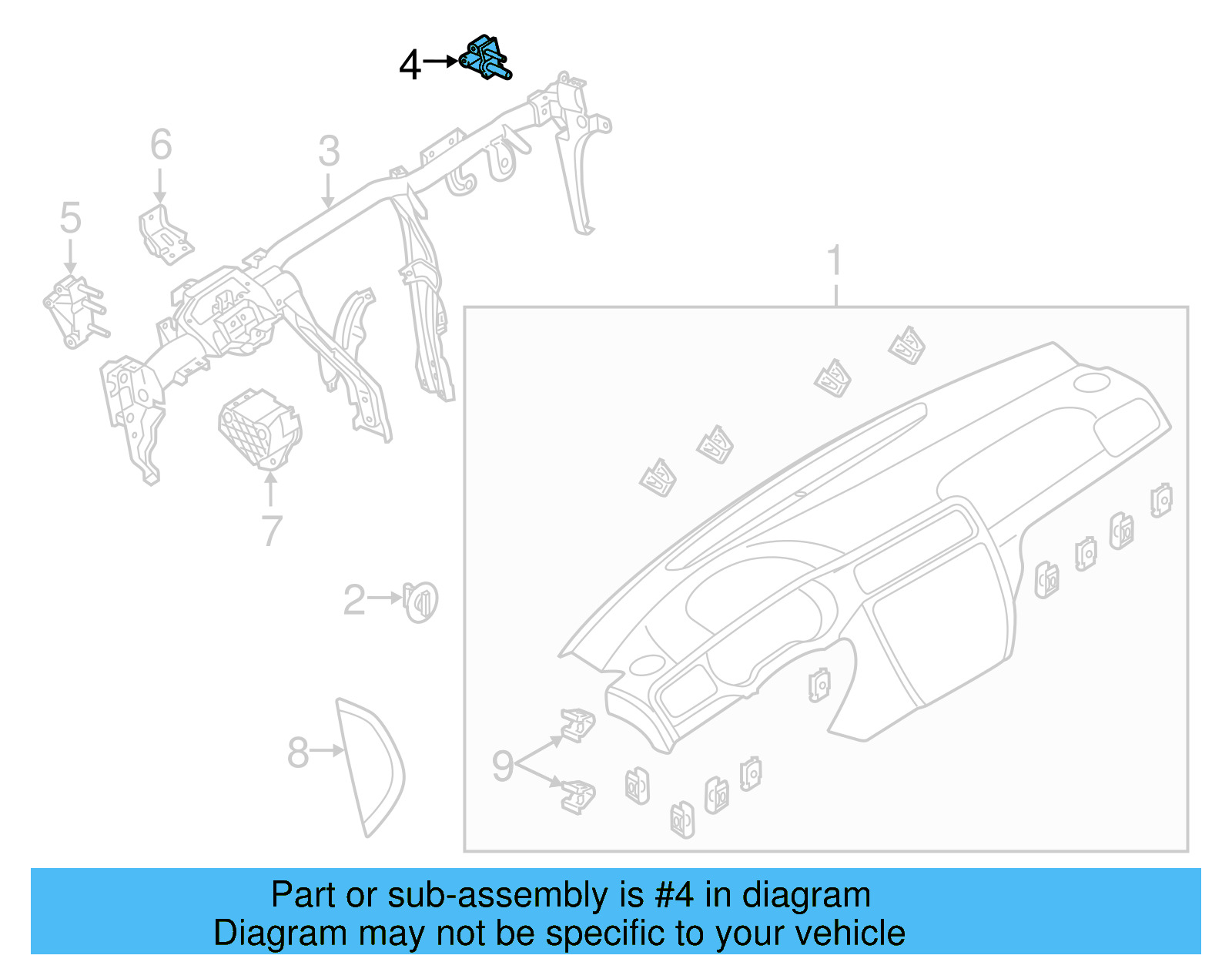 4
6
3
5
1
7
2
8
9

Part or sub-assembly is #4 in diagram
Diagram may not be specific to your vehicle