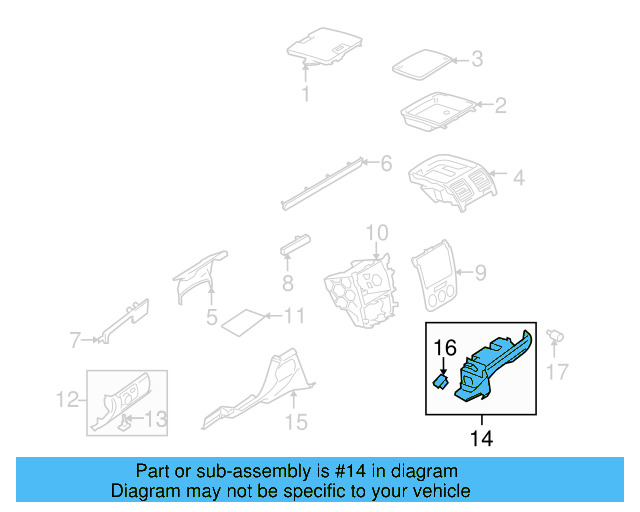 1
3
2
6
4
10
8
9
5
11
7
16
17
12
13
15
14

Part or sub-assembly is #14 in diagram
Diagram may not be specific to your vehicle