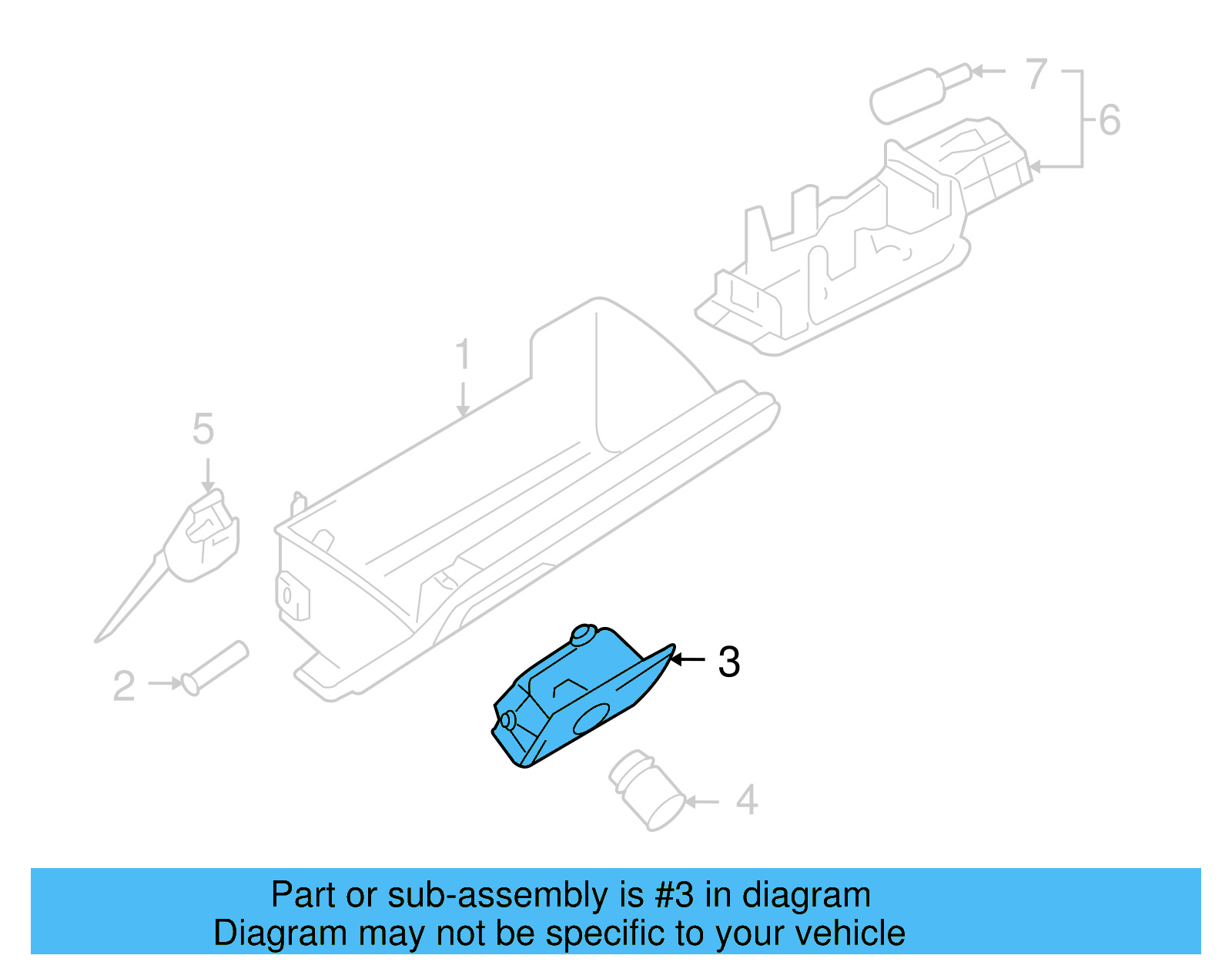 7
6
1
5
2
3
4

Part or sub-assembly is #3 in diagram
Diagram may not be specific to your vehicle