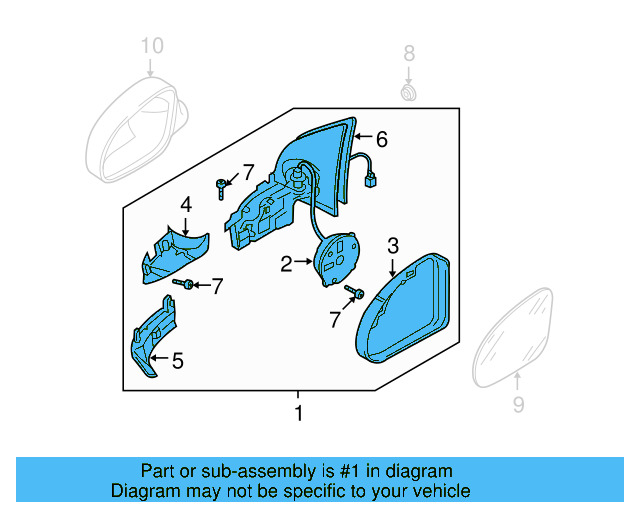 10
8
6
7
4
2
3
7
7
5
9
1

Part or sub-assembly is #1 in diagram
Diagram may not be specific to your vehicle