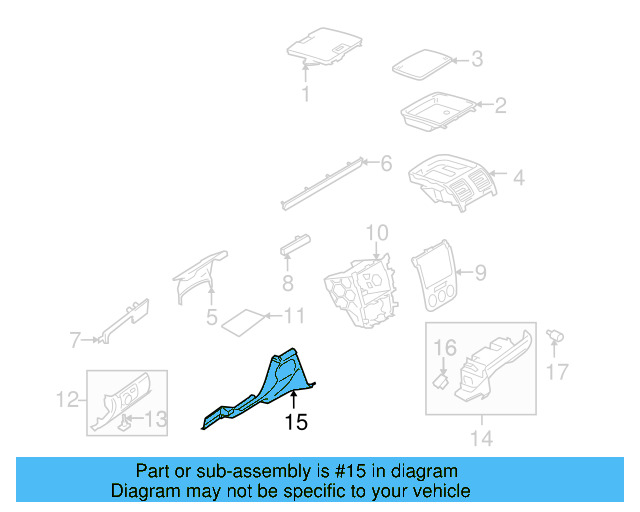 1
3
2
6
4
10
8
9
5
11
7
16
17
12
13
15
14

Part or sub-assembly is #15 in diagram
Diagram may not be specific to your vehicle