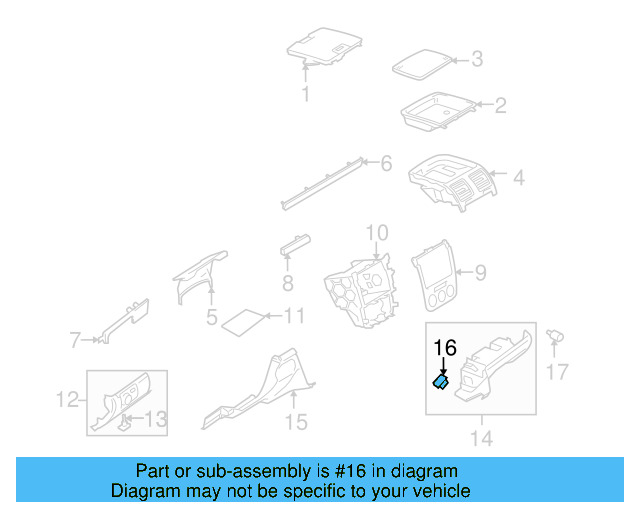 1
3
2
6
4
10
8
9
5
11
7
16
17
12
13
15
14

Part or sub-assembly is #16 in diagram
Diagram may not be specific to your vehicle