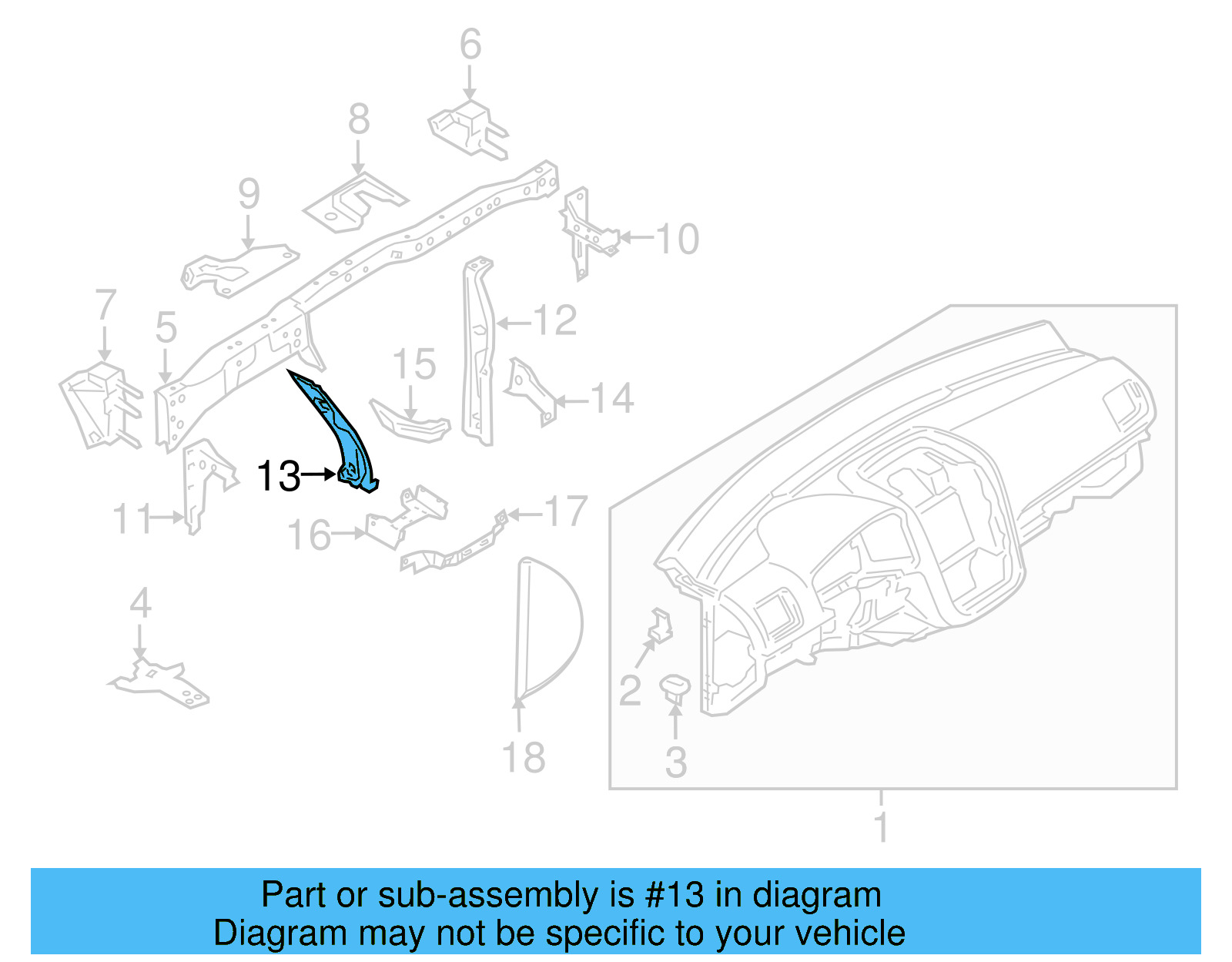 6
8
9
10
7
5
12
15
14
13
11
16
17
4
2
3
18
1

Part or sub-assembly is #13 in diagram
Diagram may not be specific to your vehicle