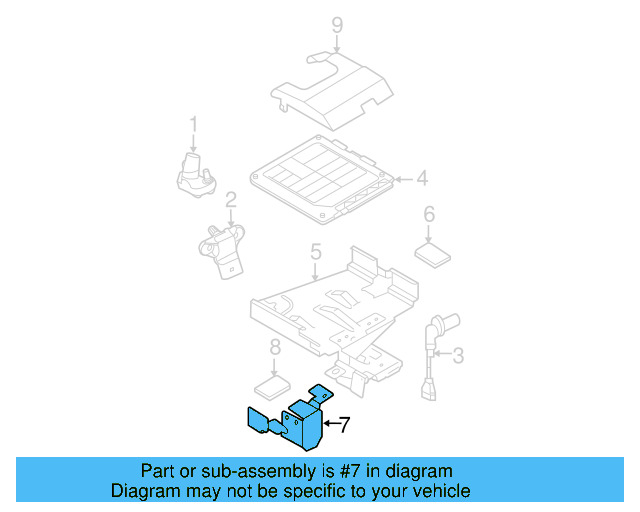 9

1

4

2

6

5

3

8

7

Part or sub-assembly is #7 in diagram
Diagram may not be specific to your vehicle