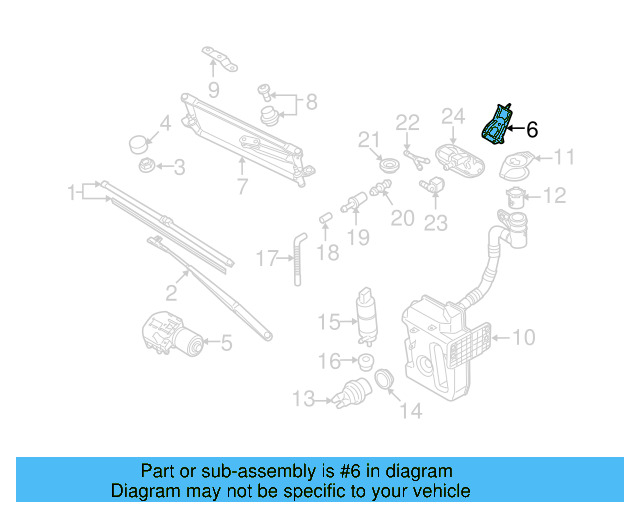 9
8
4
3
7
1
2
5
22
24
6
21
11
12
20
23
19
18
17
15
10
16
13
14

Part or sub-assembly is #6 in diagram
Diagram may not be specific to your vehicle