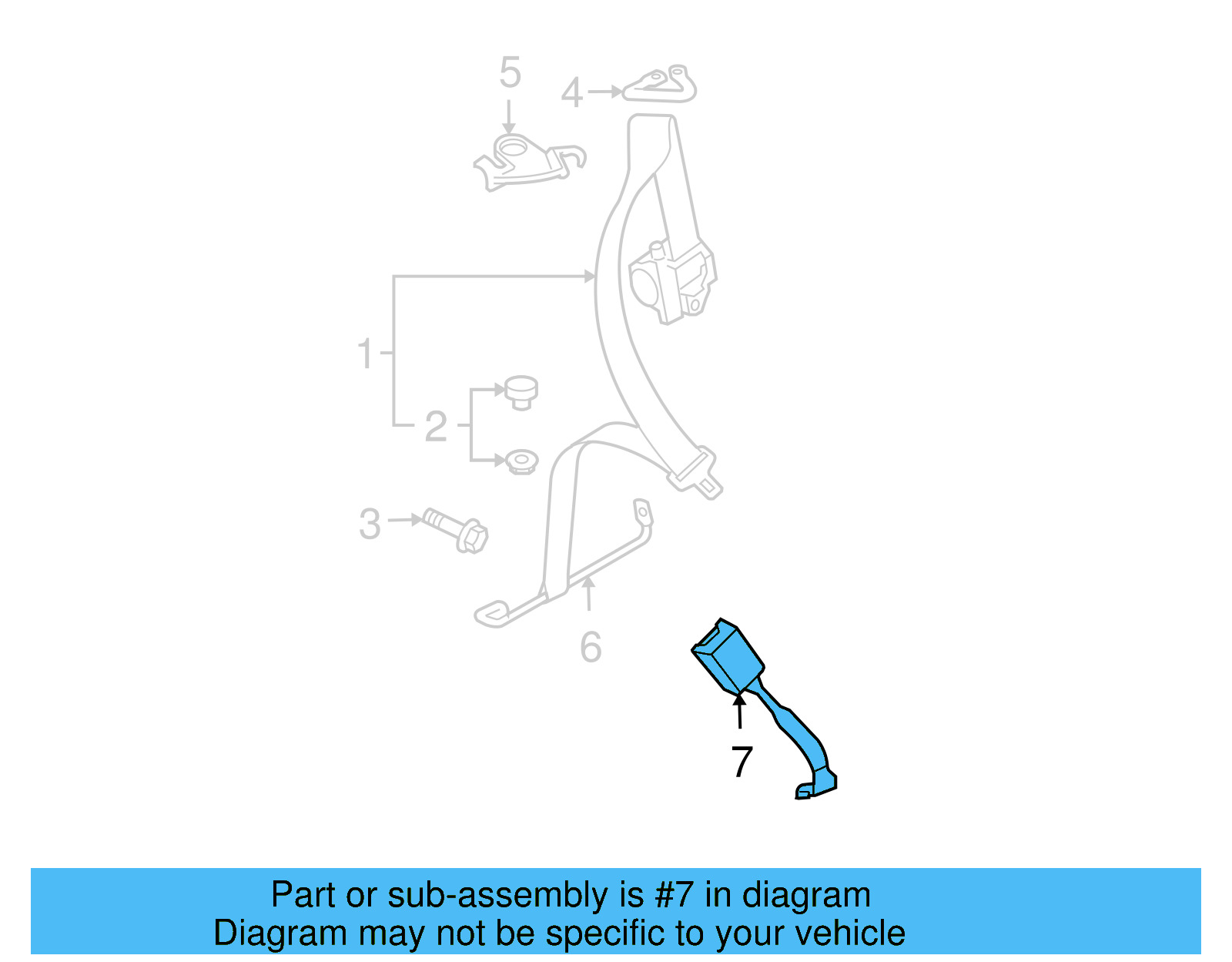 5
4
1
2
3
6
7

Part or sub-assembly is #7 in diagram
Diagram may not be specific to your vehicle