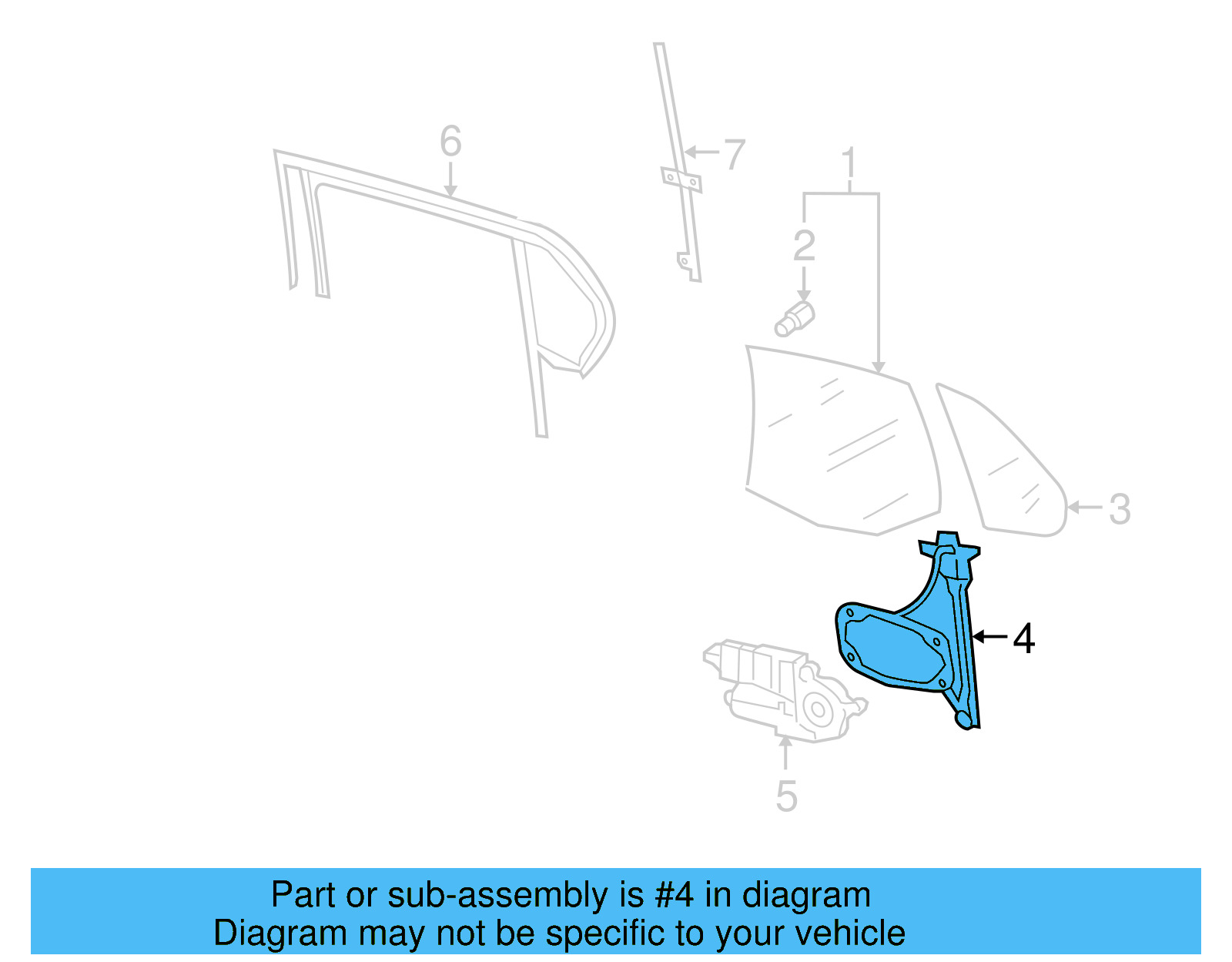 6
7
1
2
3
4
5

Part or sub-assembly is #4 in diagram
Diagram may not be specific to your vehicle