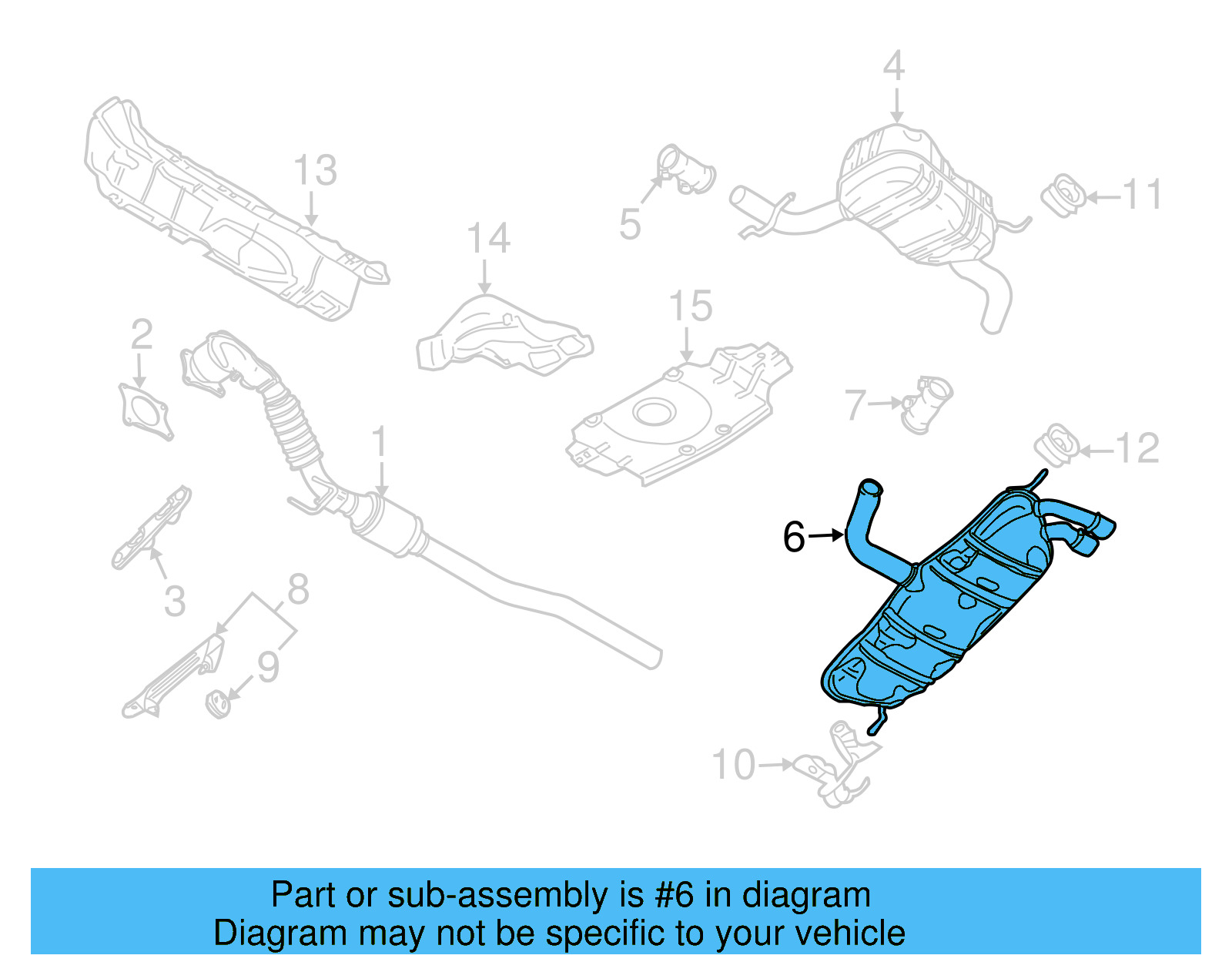 4
13
5
11
14
15
2
7
1
12
6
3
8
9
10

Part or sub-assembly is #6 in diagram
Diagram may not be specific to your vehicle