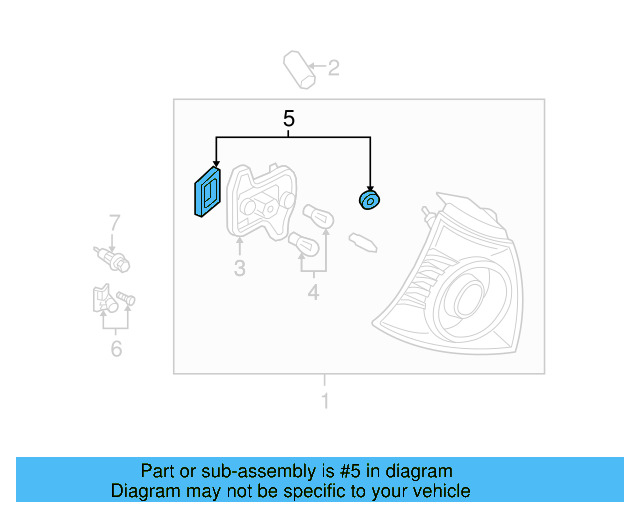 2

5

7

3

4

6

1

Part or sub-assembly is #5 in diagram
Diagram may not be specific to your vehicle