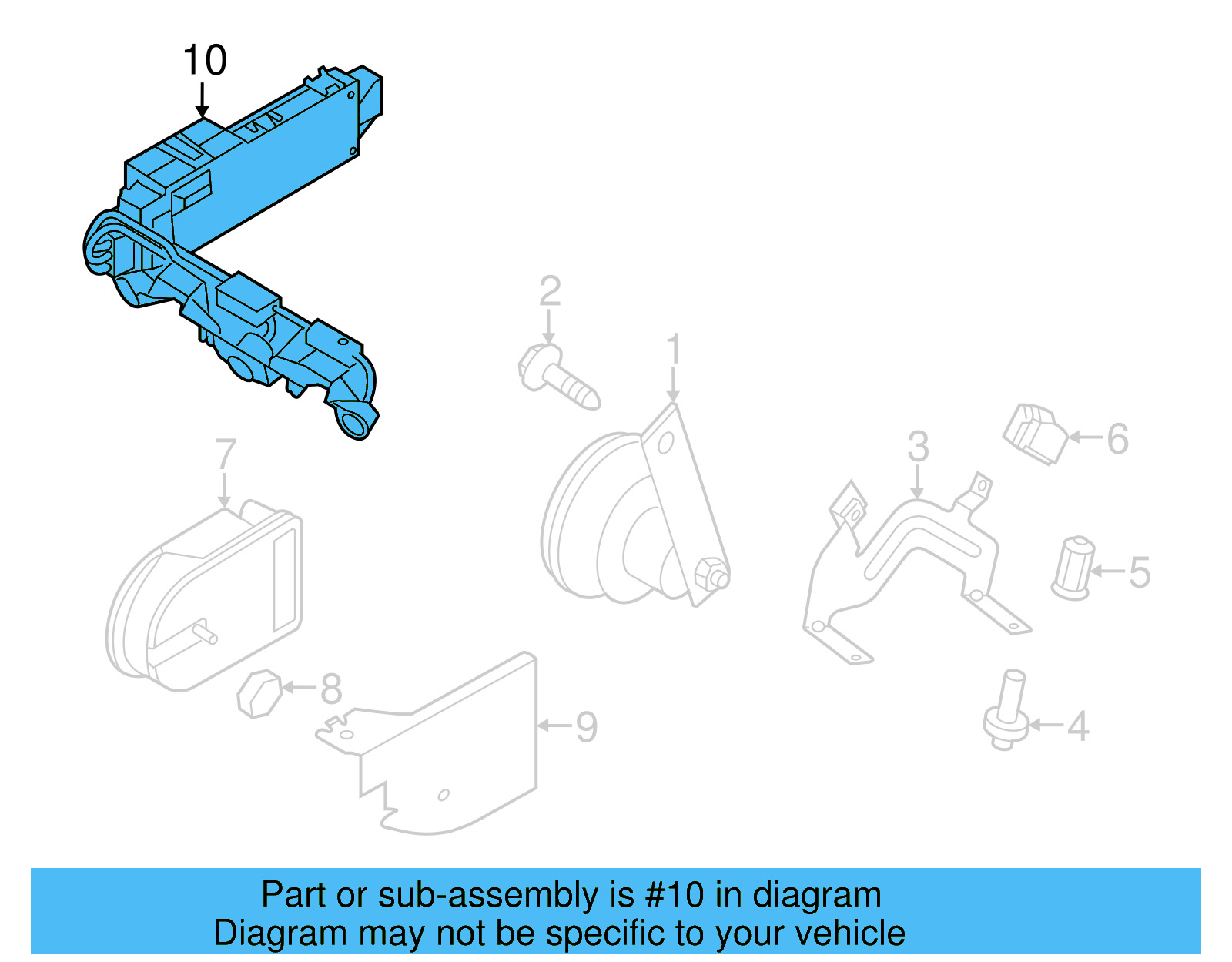 10

2

1

6

3

7

5

8

9

4

Part or sub-assembly is #10 in diagram
Diagram may not be specific to your vehicle