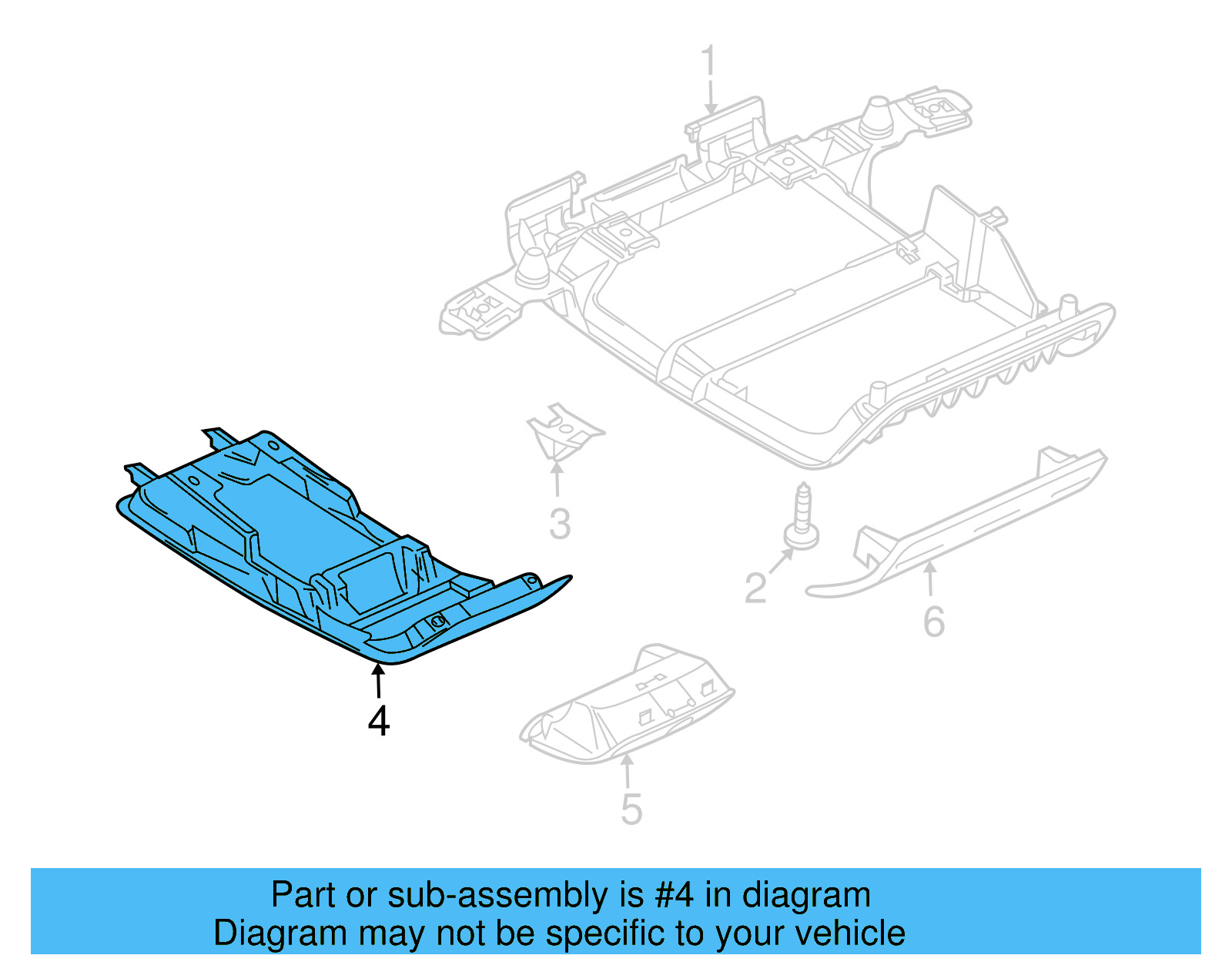 1

3

2

6

4

5

Part or sub-assembly is #4 in diagram
Diagram may not be specific to your vehicle