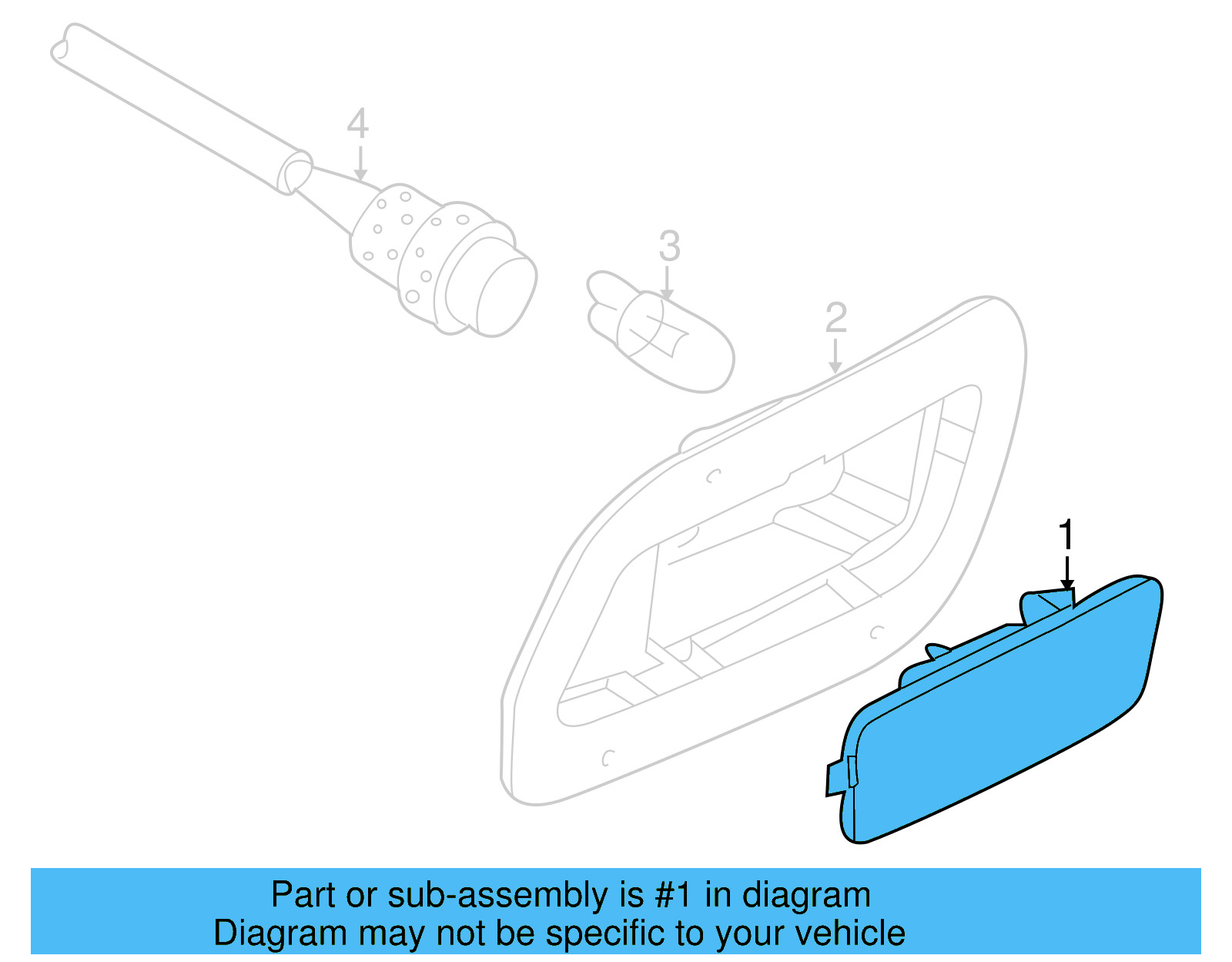 4

3

2

1

Part or sub-assembly is #1 in diagram
Diagram may not be specific to your vehicle