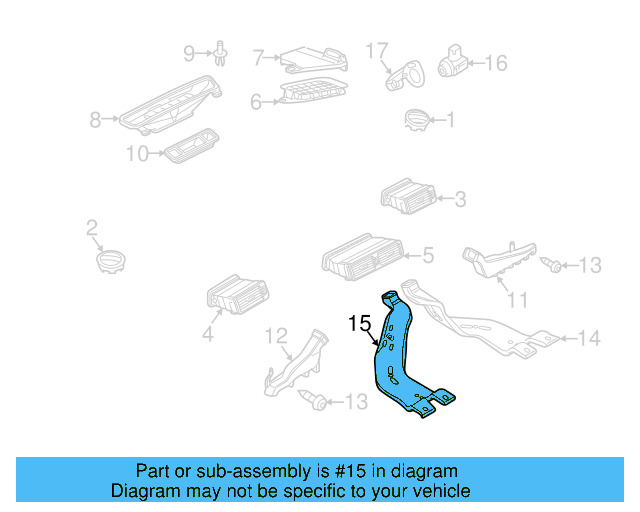 9
7
17
16
8
6
1
10
3
2
5
13
4
11
15
12
14
13

Part or sub-assembly is #15 in diagram
Diagram may not be specific to your vehicle