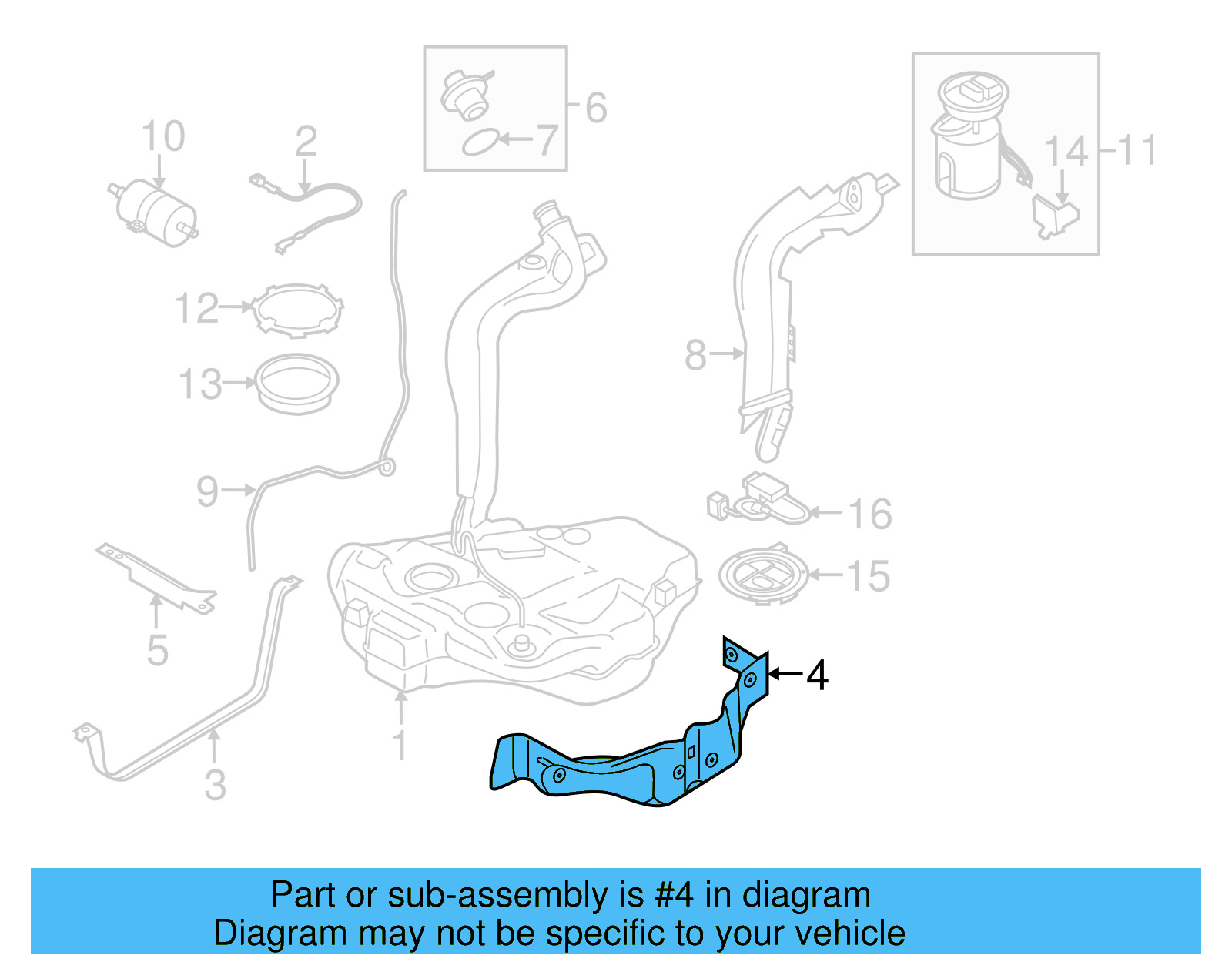 10
2
6
7
14
11
12
13
8
9
16
15
5
4
1
3

Part or sub-assembly is #4 in diagram
Diagram may not be specific to your vehicle