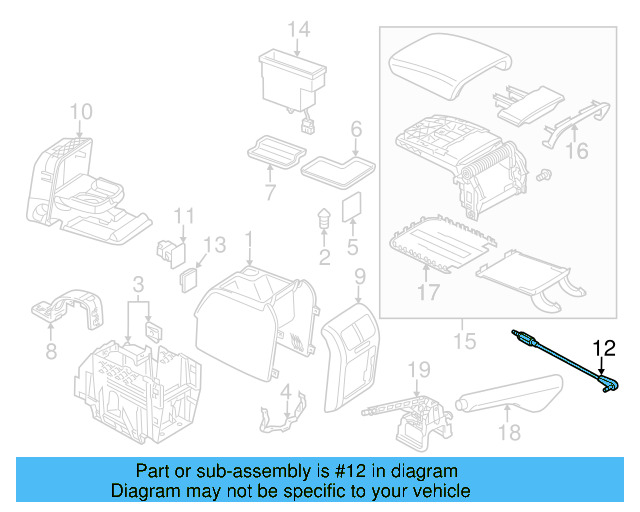 14
10
6
16
7
11
13
1
2
5
9
17
3
8
15
12
19
4
18

Part or sub-assembly is #12 in diagram
Diagram may not be specific to your vehicle