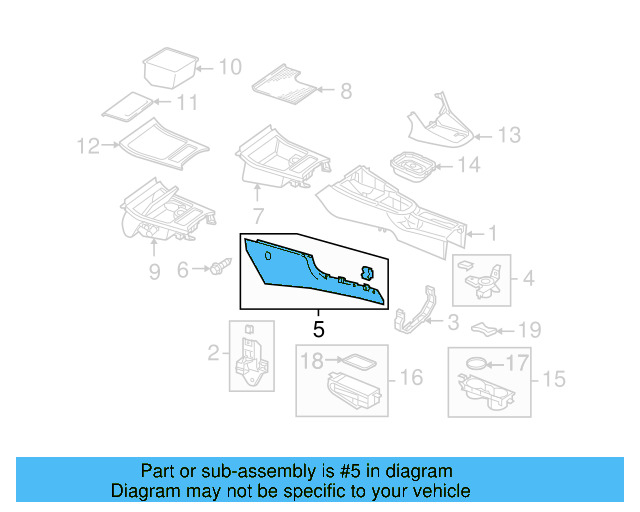 10
8
11
13
12
14
7
1
9
6
4
5
3
19
2
18
16
17
15

Part or sub-assembly is #5 in diagram
Diagram may not be specific to your vehicle