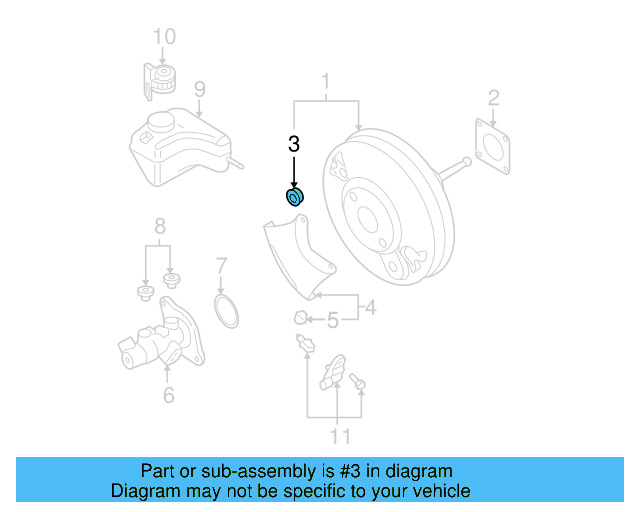 10
9
1
2
3
8
7
4
5
6
11

Part or sub-assembly is #3 in diagram
Diagram may not be specific to your vehicle