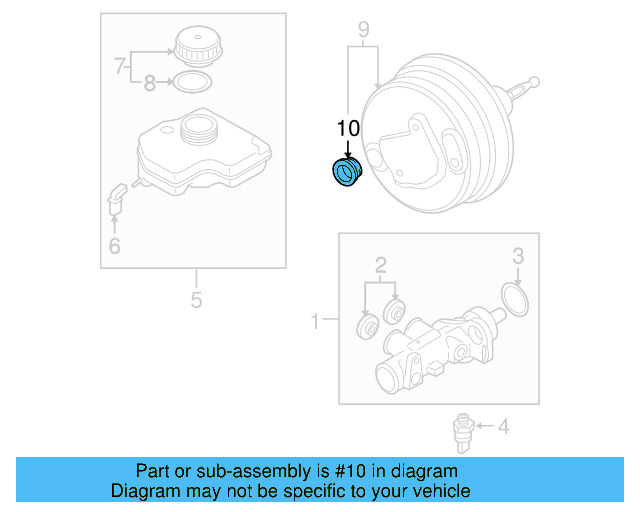 7
8
6
5
9
10
2
3
1
4

Part or sub-assembly is #10 in diagram
Diagram may not be specific to your vehicle