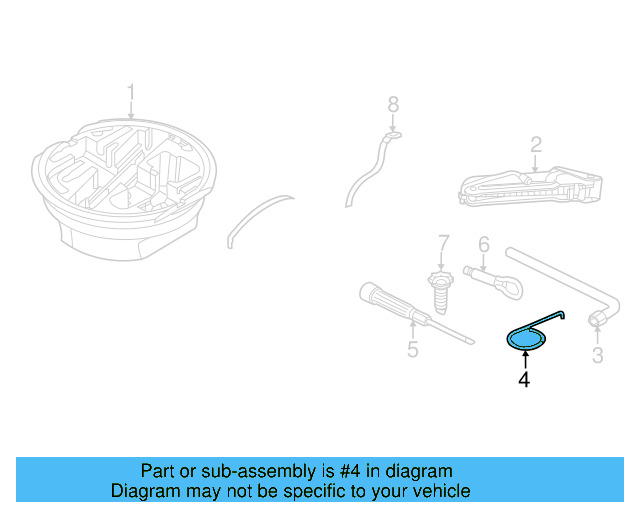 1

8

2

7

6

5

4

3

Part or sub-assembly is #4 in diagram
Diagram may not be specific to your vehicle