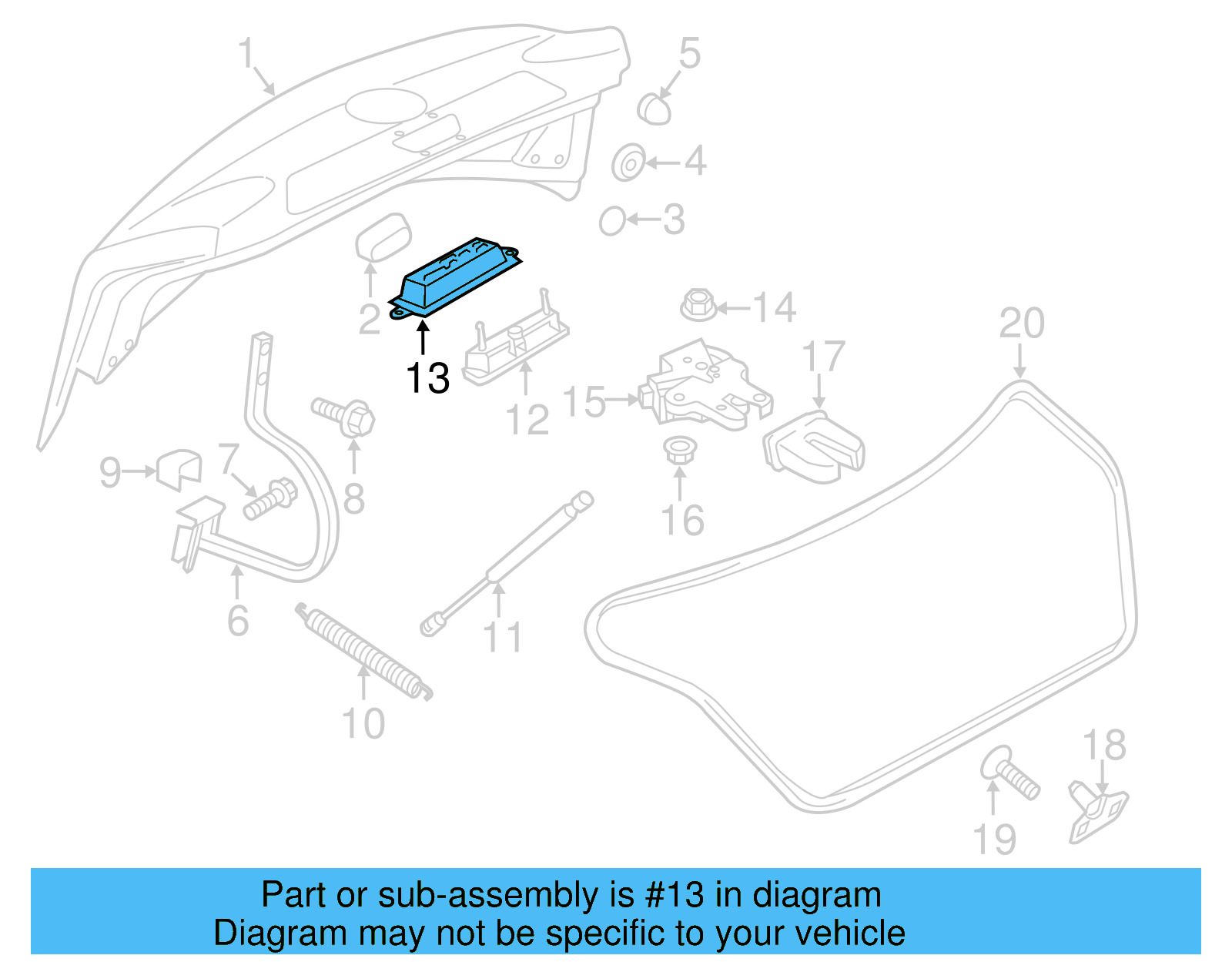 1
5
4
3
2
13
14
20
17
12
15
9
7
8
16
6
11
10
18
19

Part or sub-assembly is #13 in diagram
Diagram may not be specific to your vehicle