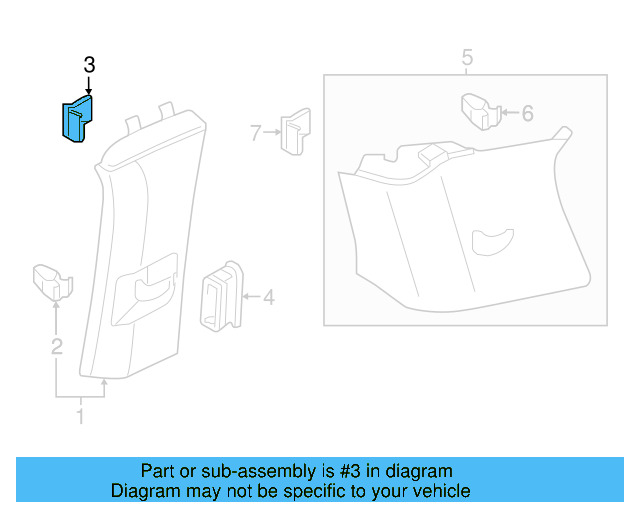 3
5
6
7
4
2
1

Part or sub-assembly is #3 in diagram
Diagram may not be specific to your vehicle