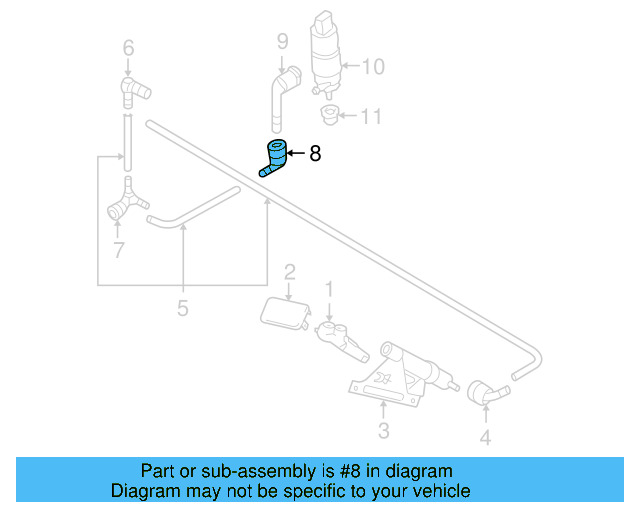 6
9
10
11
8
7
5
2
1
3
4

Part or sub-assembly is #8 in diagram
Diagram may not be specific to your vehicle