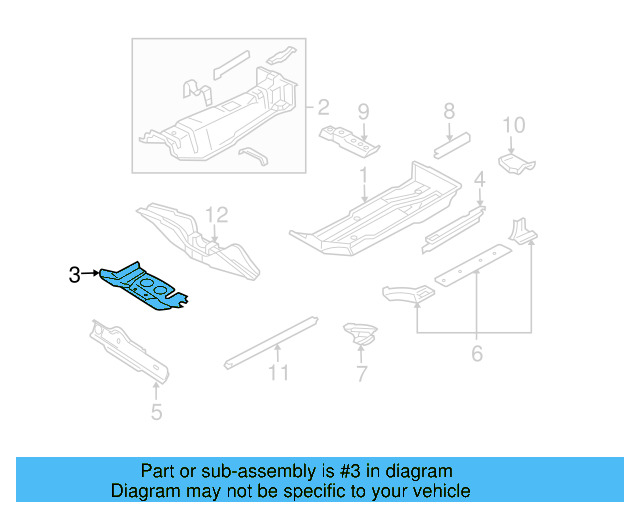 2
9
8
10
1
4
12
3
6
11
7
5

Part or sub-assembly is #3 in diagram
Diagram may not be specific to your vehicle