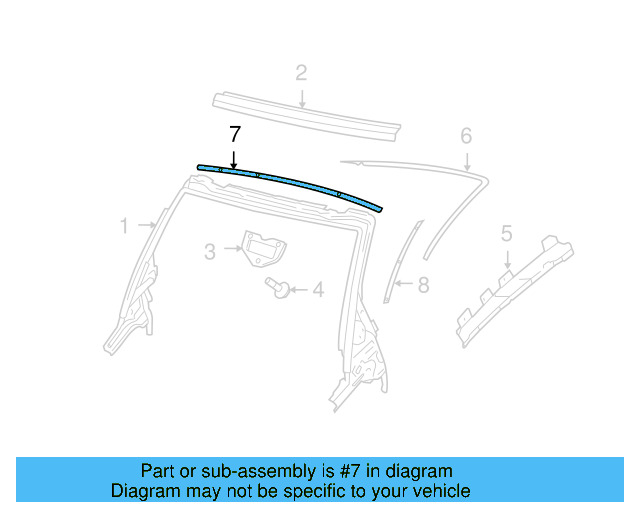 2
7
6
1
3
5
4
8

Part or sub-assembly is #7 in diagram
Diagram may not be specific to your vehicle