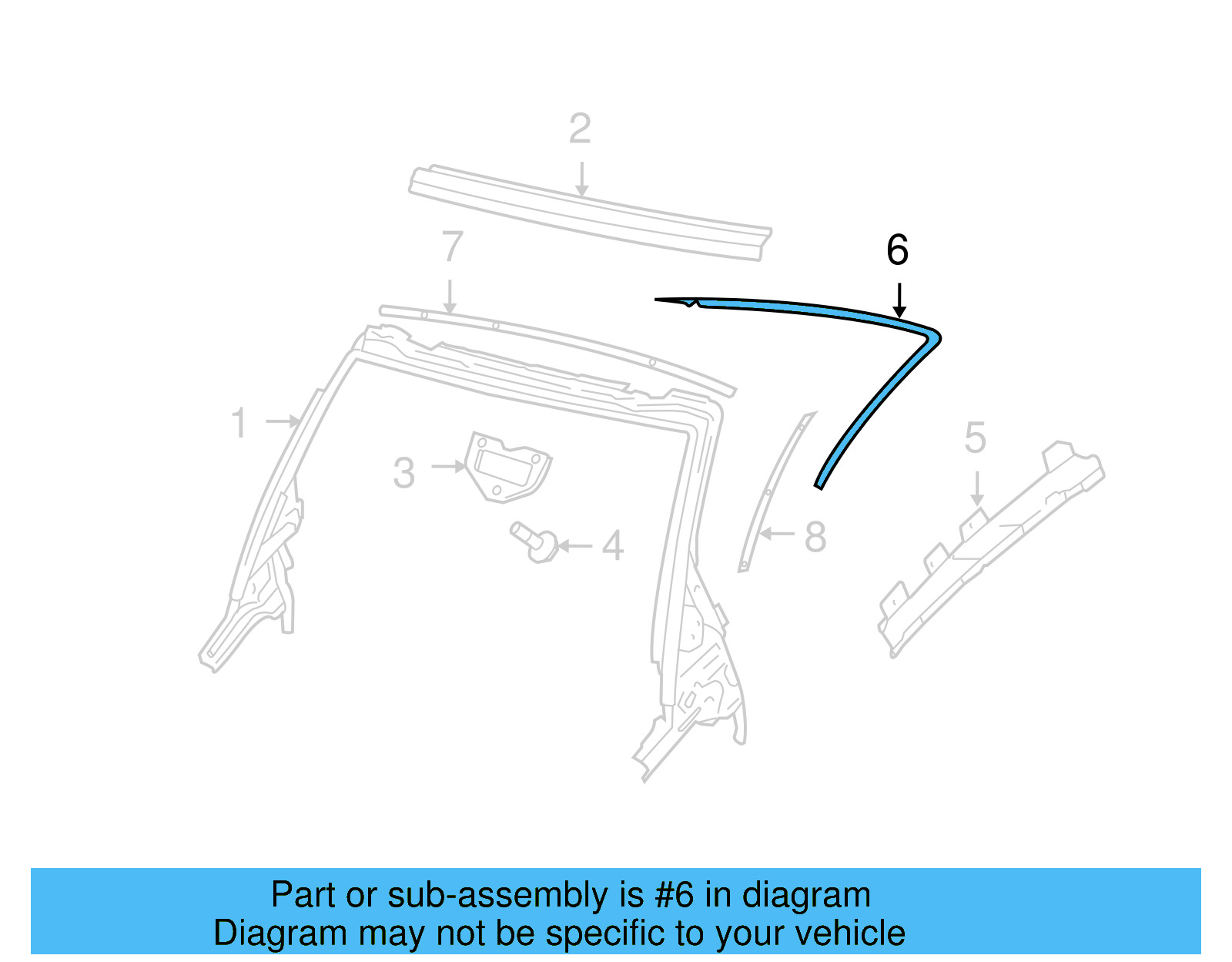 2

7

6

1

3

4

8

5

Part or sub-assembly is #6 in diagram
Diagram may not be specific to your vehicle