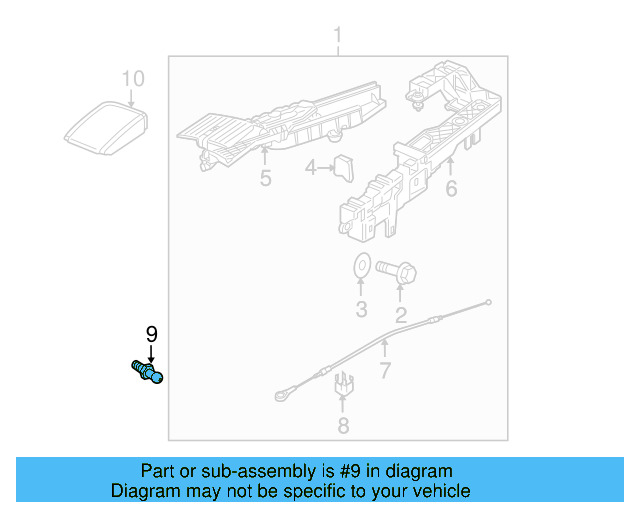 1
10
5
4
6
3
2
9
7
8

Part or sub-assembly is #9 in diagram
Diagram may not be specific to your vehicle