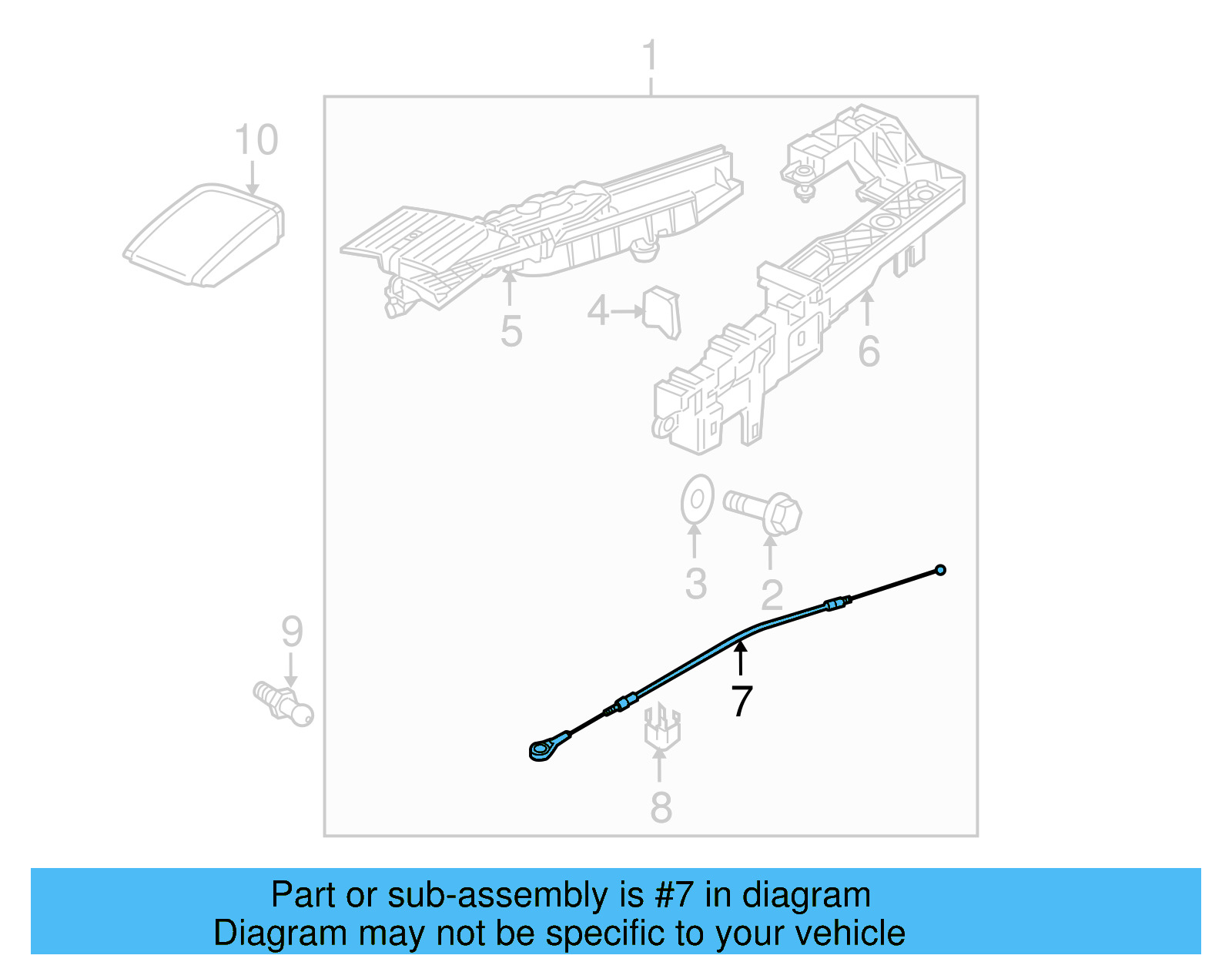 1
10
5
4
6
3
2
9
7
8

Part or sub-assembly is #7 in diagram
Diagram may not be specific to your vehicle