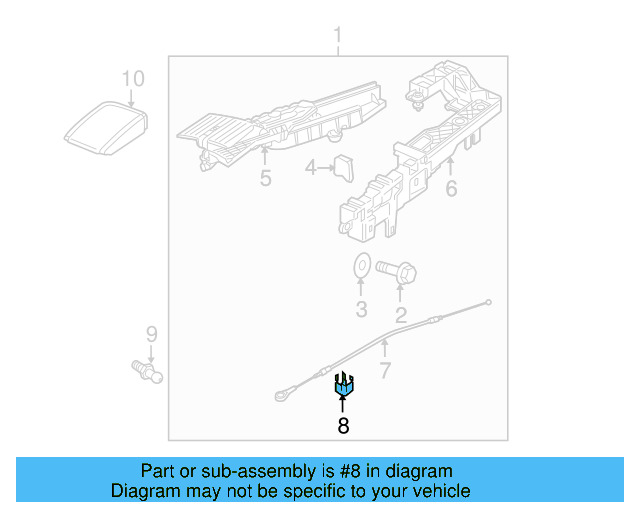 1
10
5
4
6
3
2
9
7
8

Part or sub-assembly is #8 in diagram
Diagram may not be specific to your vehicle