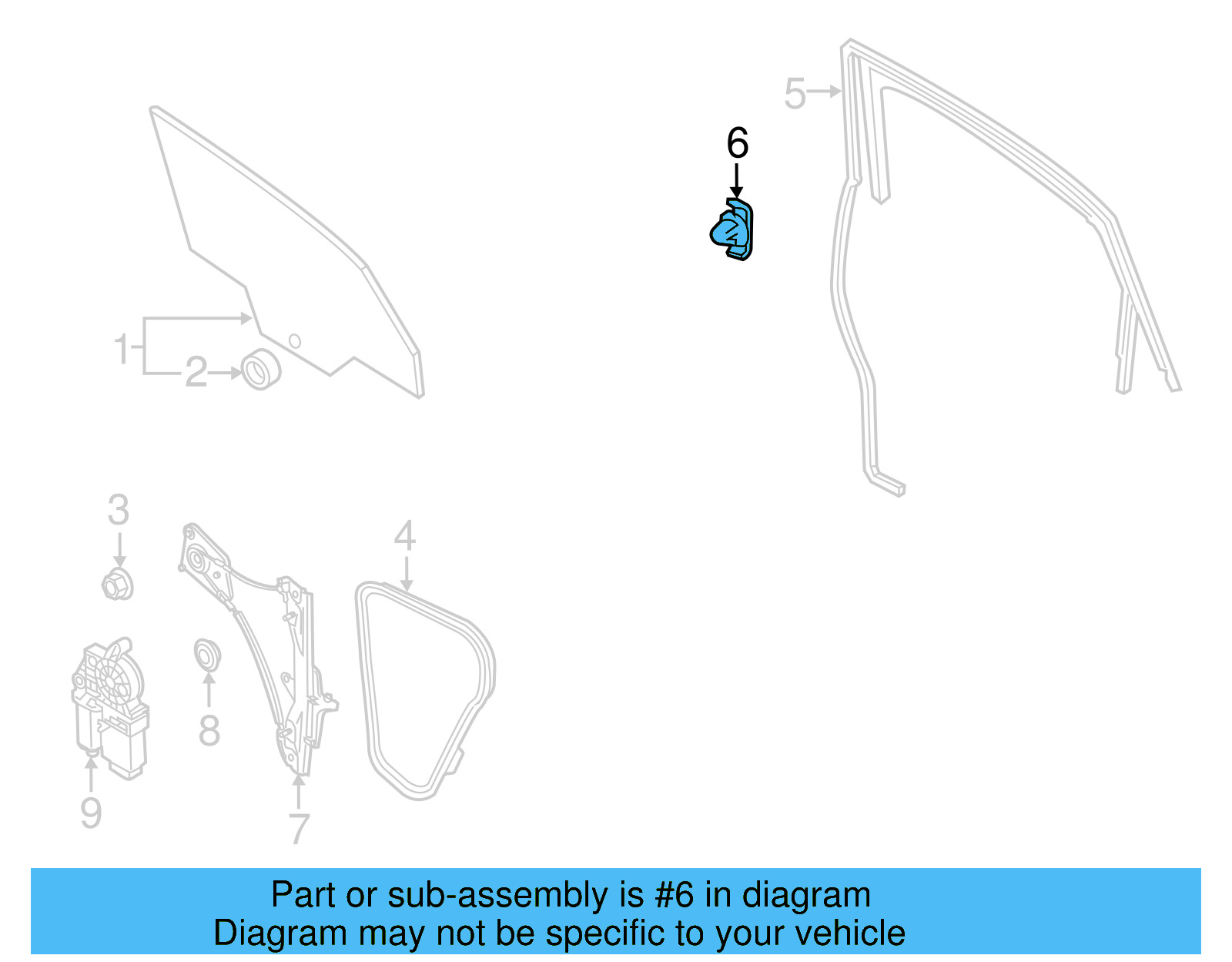 5
6
1
2
3
4
8
9
7

Part or sub-assembly is #6 in diagram
Diagram may not be specific to your vehicle