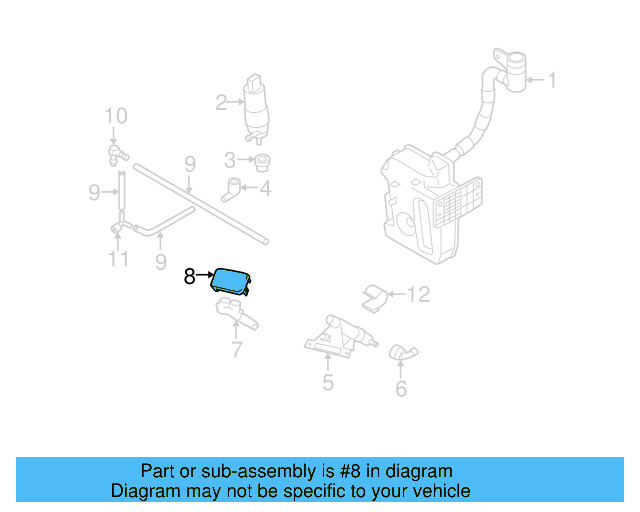 1
2
10
3
9
4
9
11
9
8
12
7
5
6

Part or sub-assembly is #8 in diagram
Diagram may not be specific to your vehicle