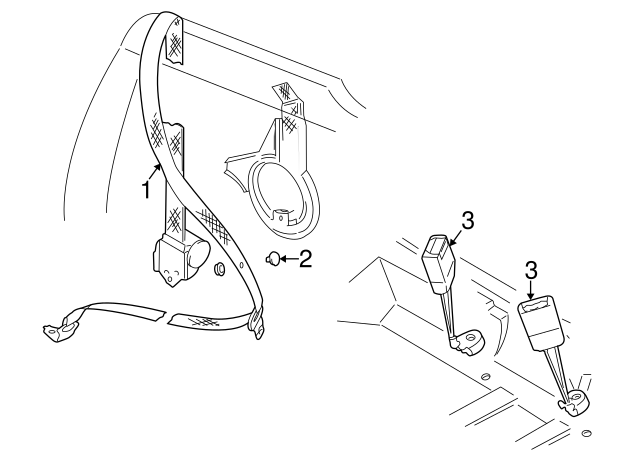 1
2
3
3