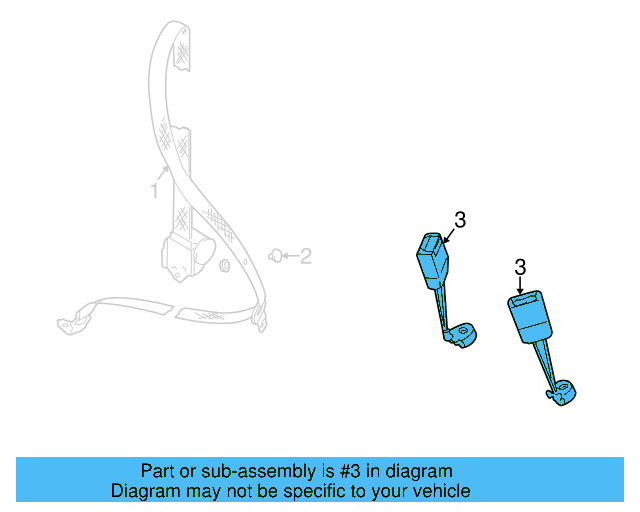 1

2

3

3

Part or sub-assembly is #3 in diagram
Diagram may not be specific to your vehicle