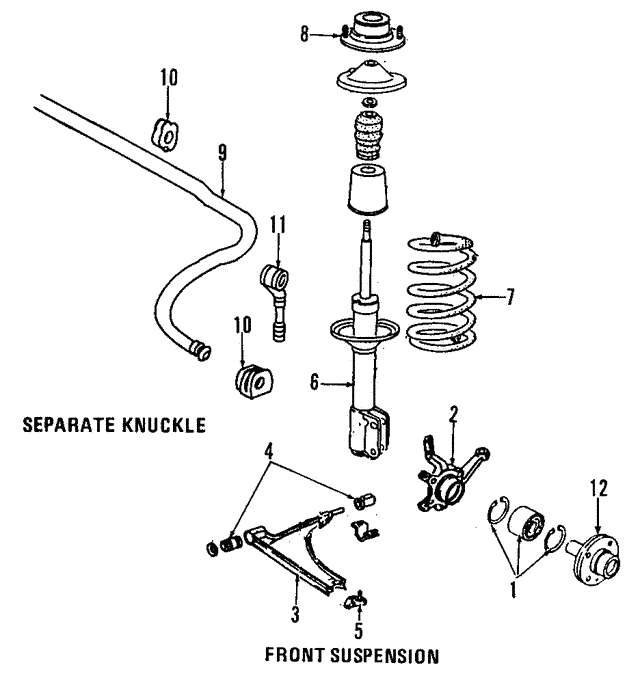 8
10
9
11
7
10
6
SEPARATE KNUCKLE
2
4
12
1
3
5
FRONT SUSPENSION